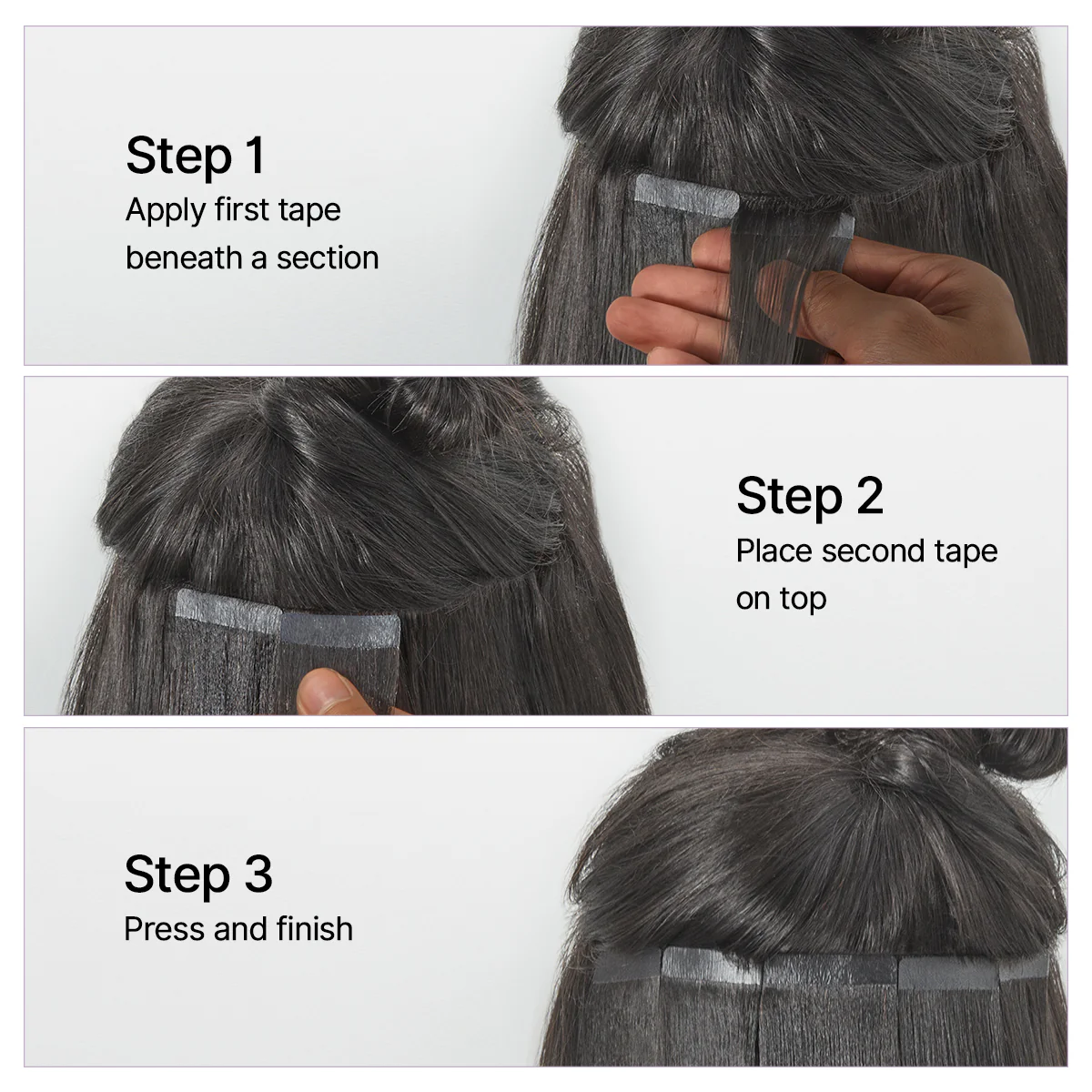 Step 1
Apply first tape beneath a section

Step 2
Place second tape on top

Step 3
Press and finish