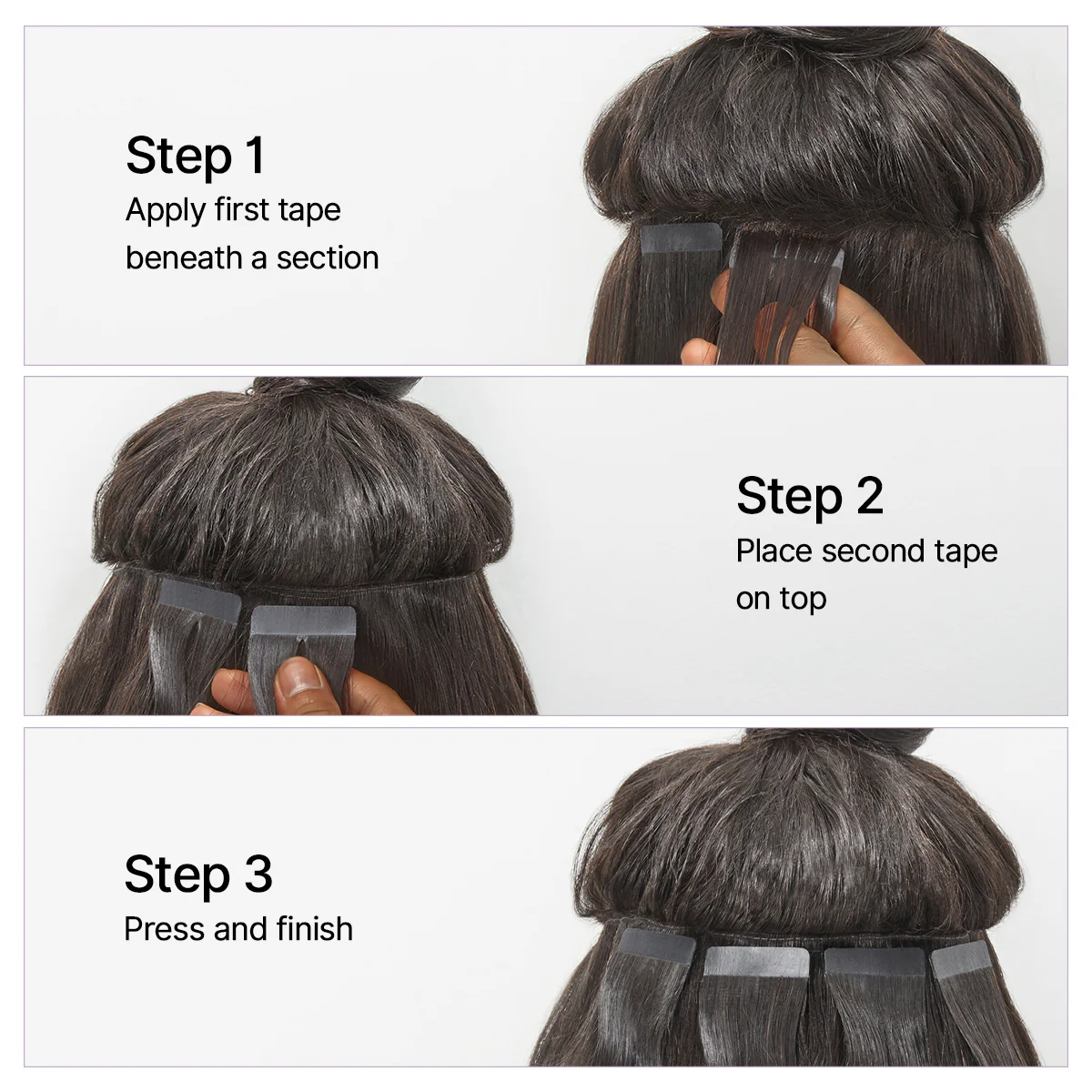 Step 1
Apply first tape beneath a section

Step 2
Place second tape on top

Step 3
Press and finish