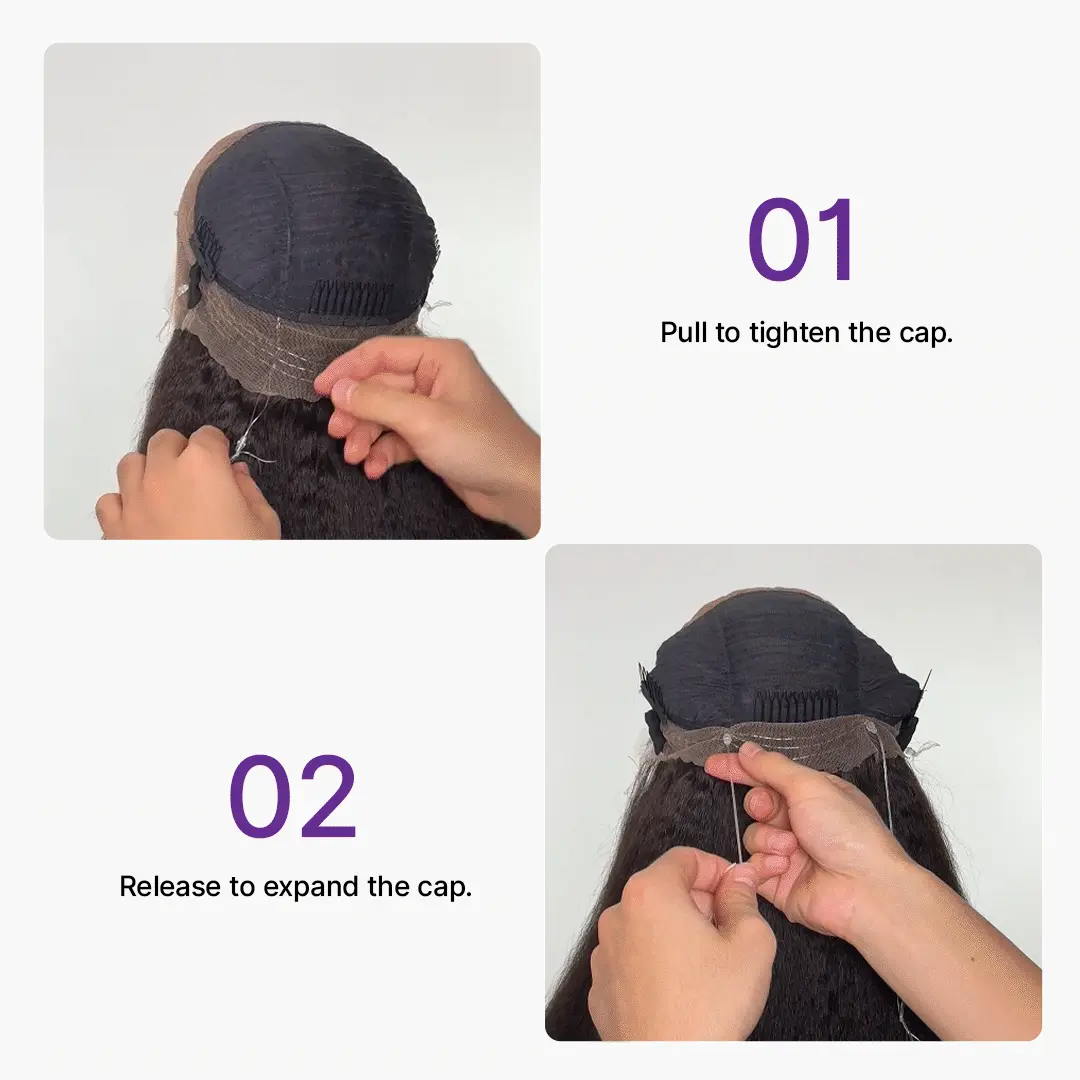 01

Pull to tighten the cap.

02

Release to expand the cap.