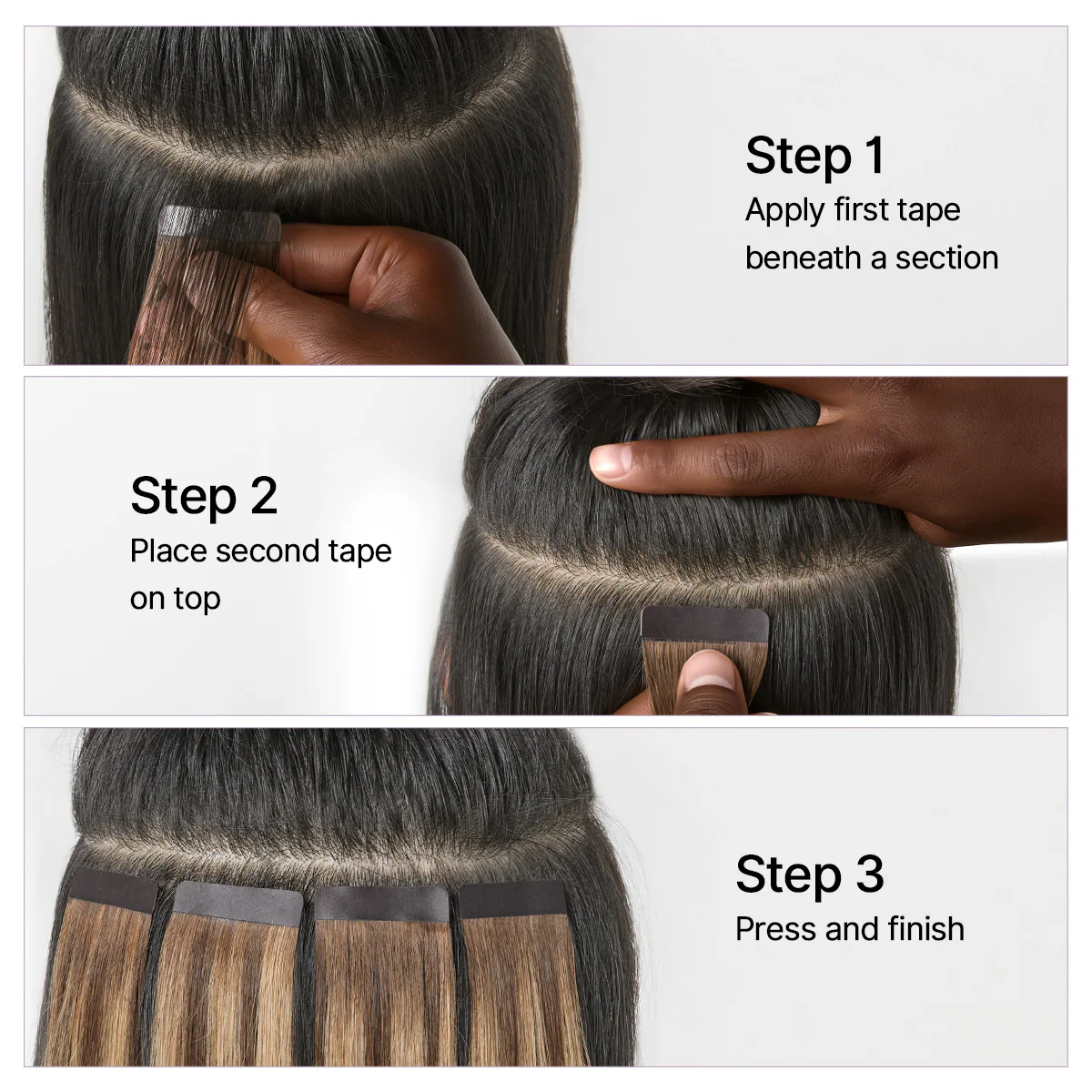 Step 1
Apply first tape beneath a section

Step 2
Place second tape on top

Step 3
Press and finish